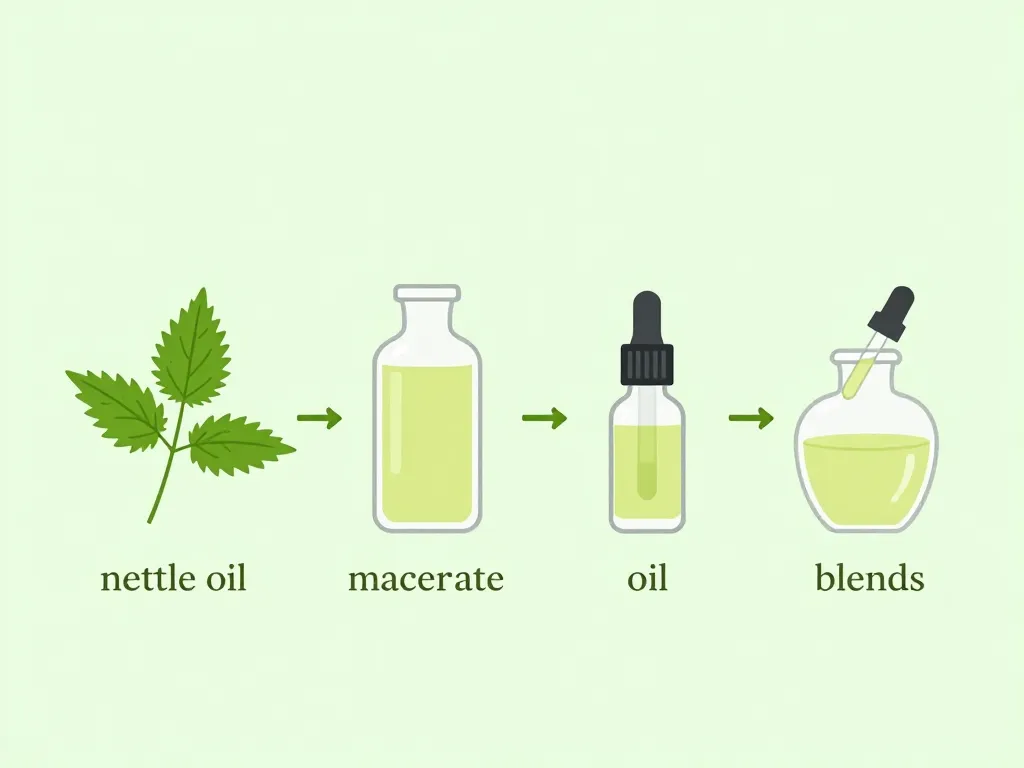 nettle oil

macerate

oil

blends